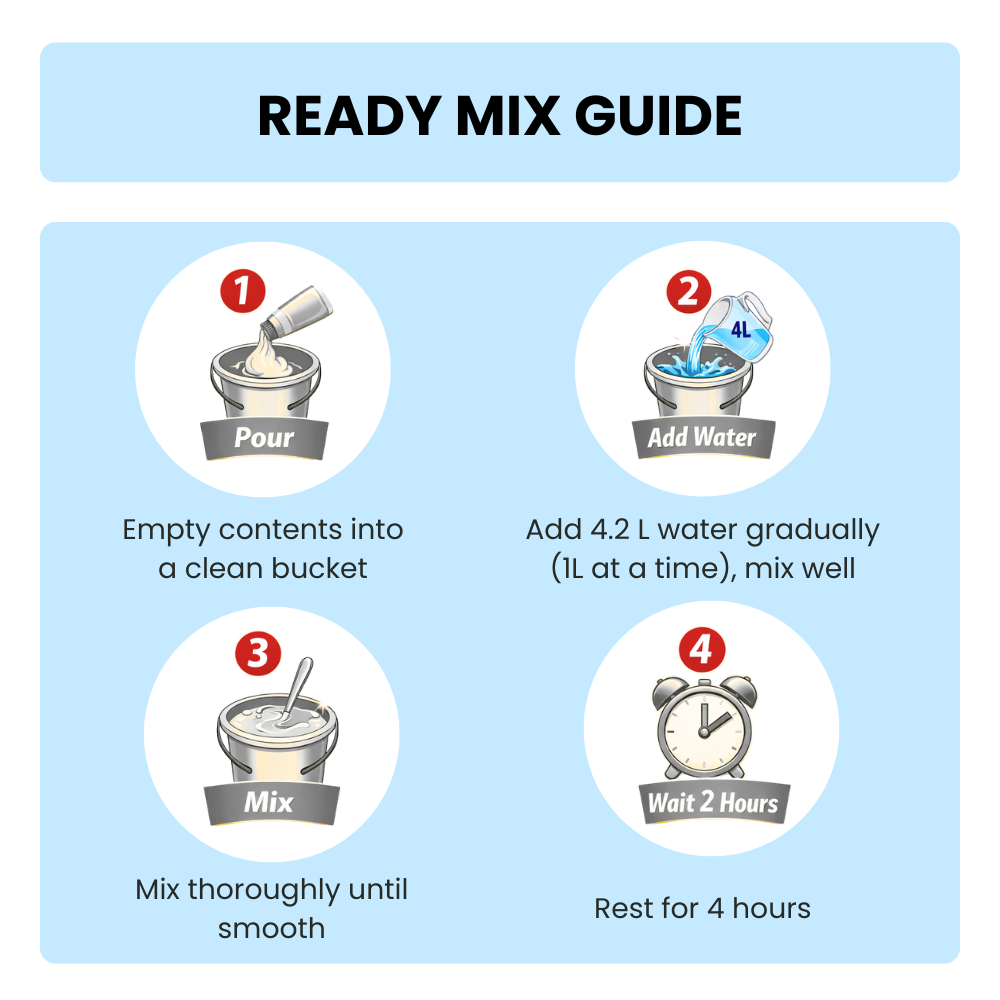 READY MIX GUIDE

1

Pour

Empty contents into a clean bucket

2

4L

Add Water

Add 4.2 L water gradually (1L at a time), mix well

3

Mix

Mix thoroughly until smooth

4

Wait 2 Hours

Rest for 4 hours