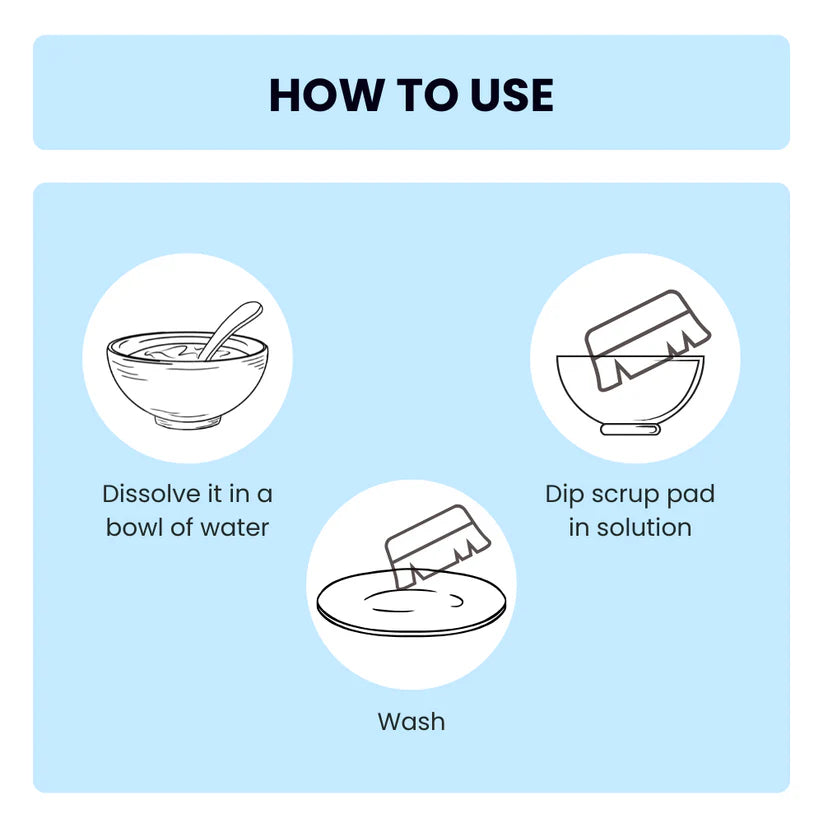 HOW TO USE

Dissolve it in a bowl of water

Dip scrup pad in solution

Wash