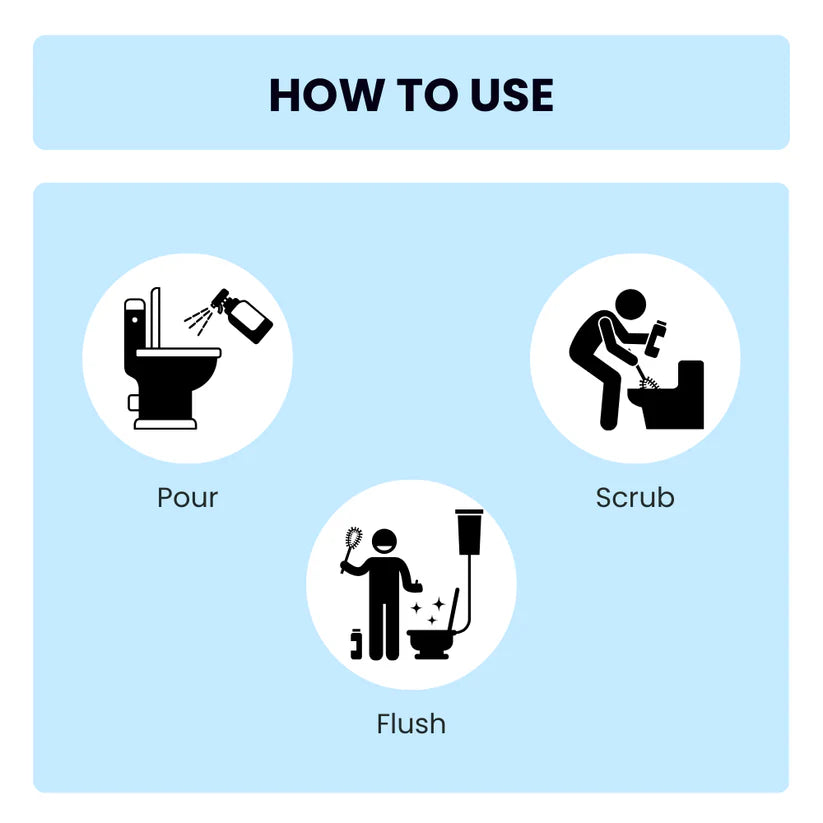 HOW TO USE

Pour

Scrub

Flush