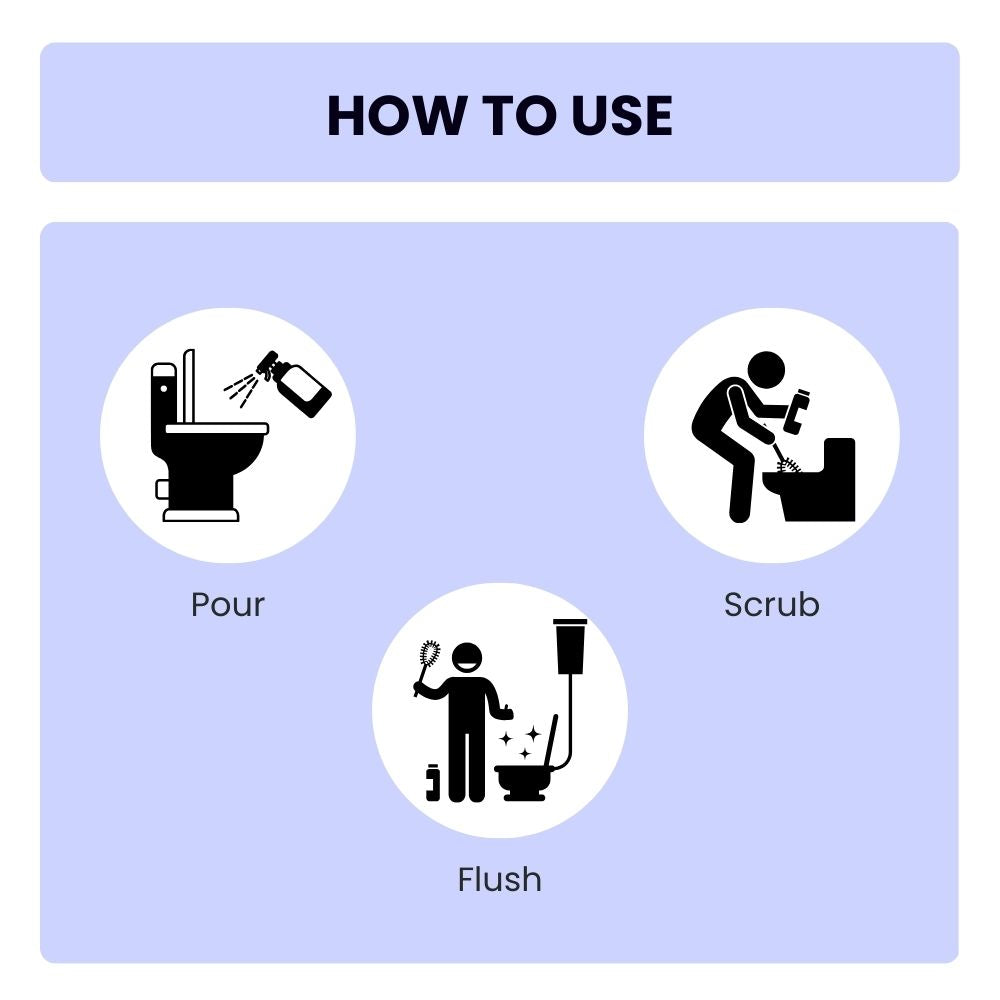 HOW TO USE

Pour

Scrub

Flush