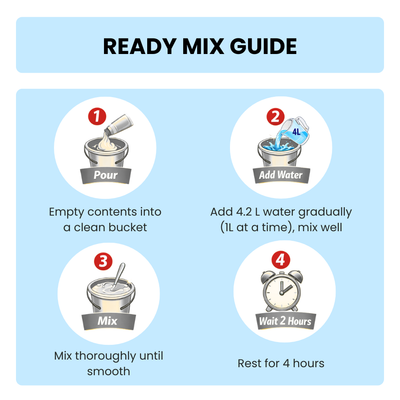 READY MIX GUIDE

1

Pour

Empty contents into a clean bucket

2

4L

Add Water

Add 4.2 L water gradually (1L at a time), mix well

3

Mix

Mix thoroughly until smooth

4

Wait 2 Hours

Rest for 4 hours