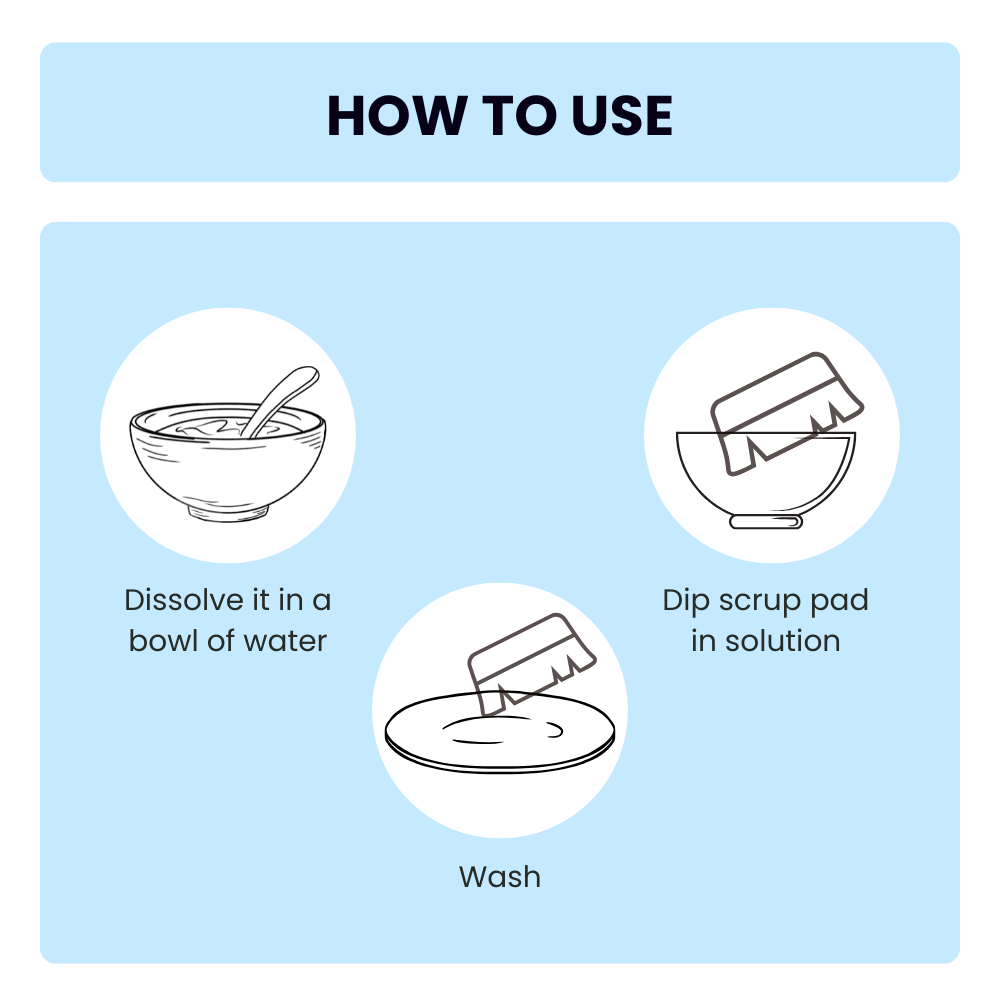 HOW TO USE

Dissolve it in a bowl of water

Dip scrup pad in solution

Wash