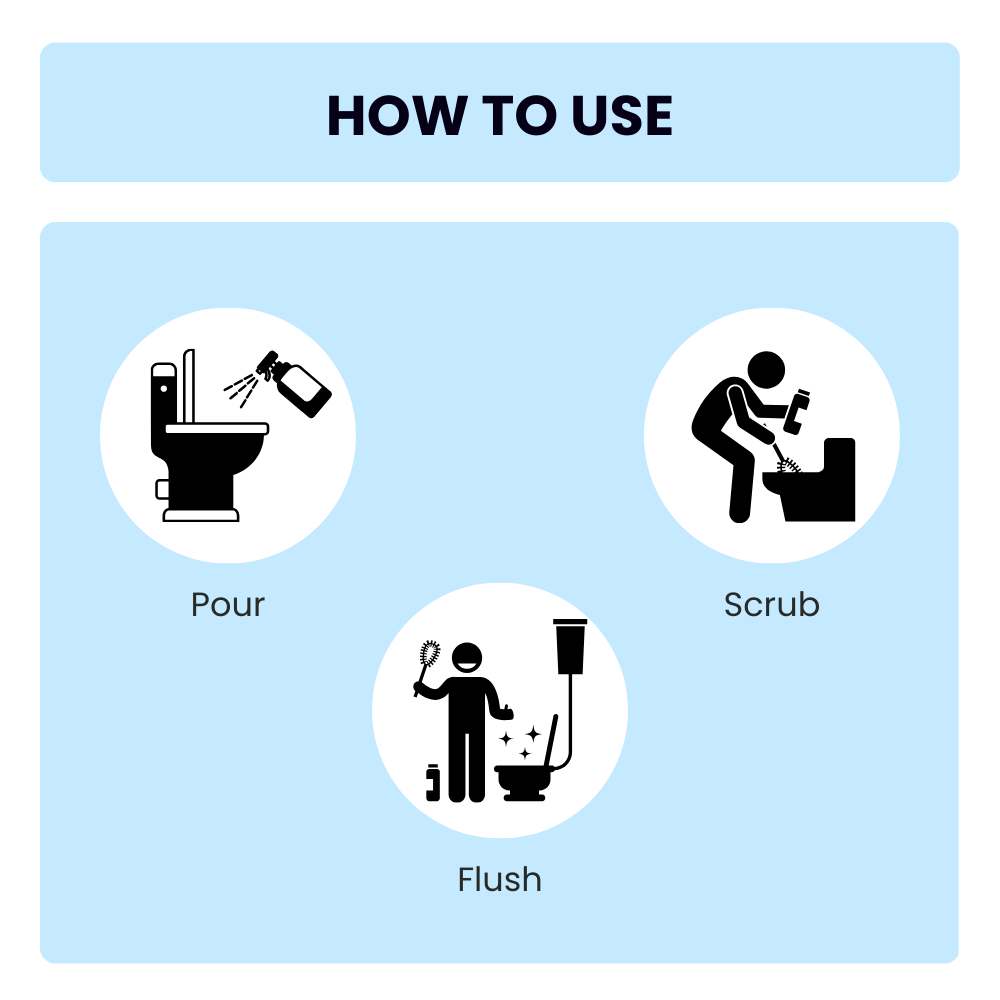 HOW TO USE

Pour

Scrub

Flush