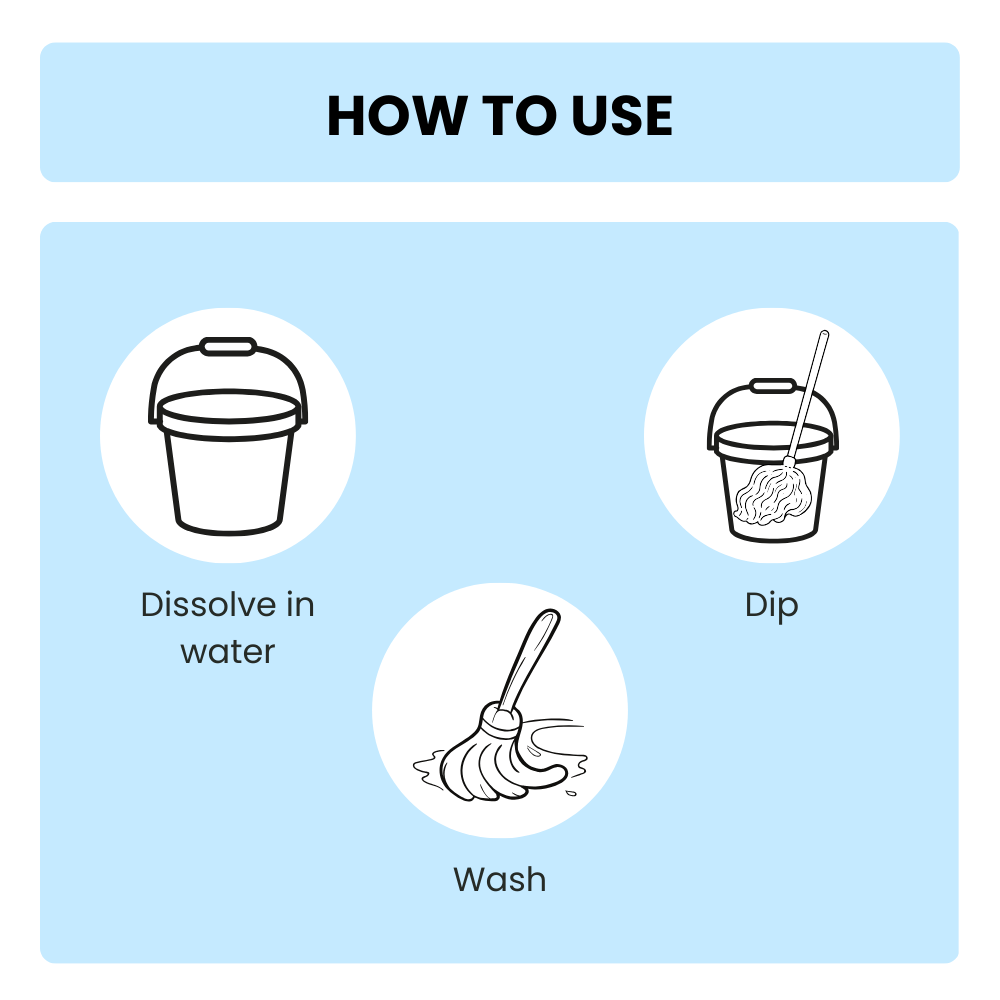 HOW TO USE

Dissolve in water

Dip

Wash